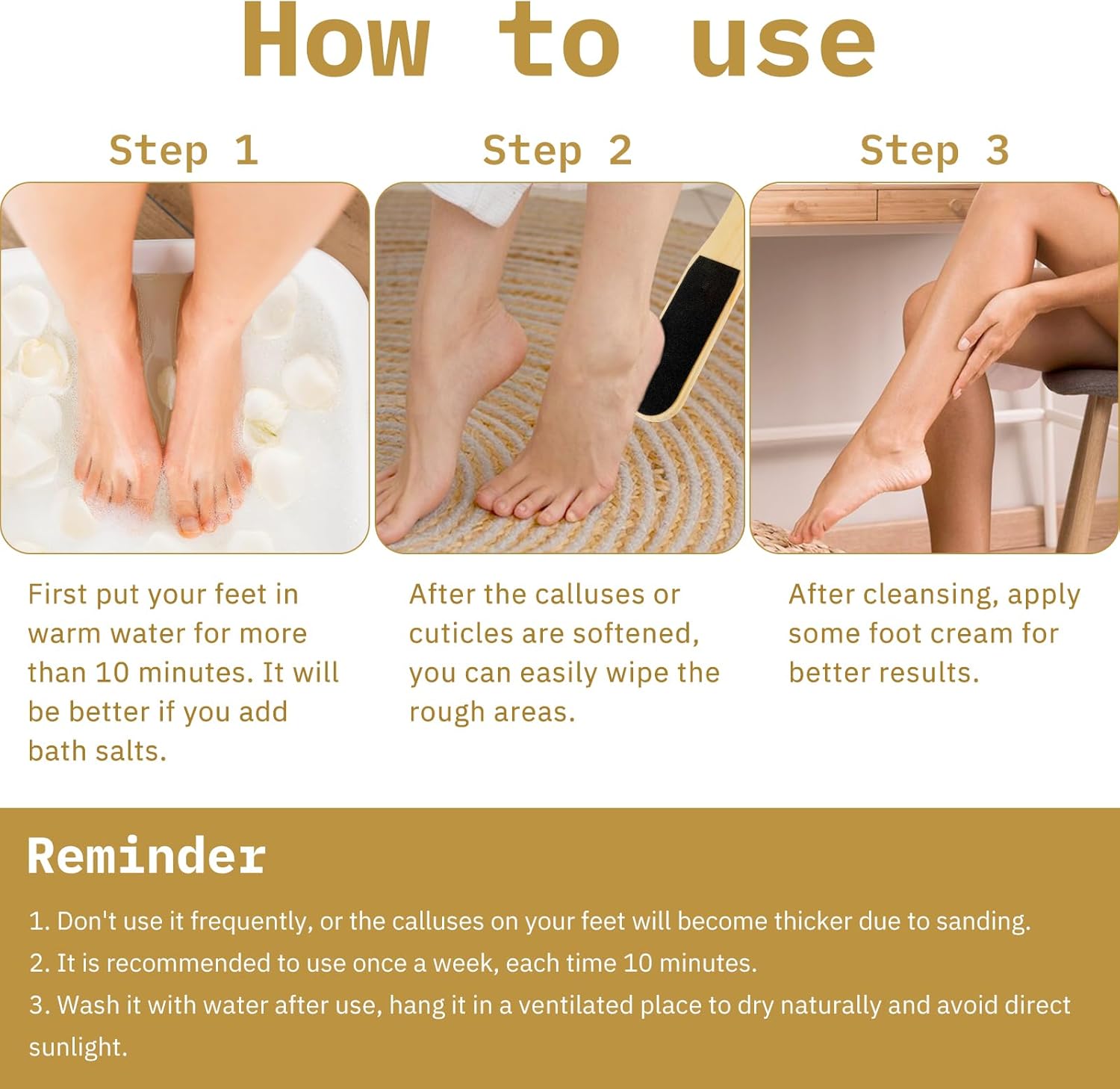 How to use

Step 1

First put your feet in warm water for more than 10 minutes. It will be better if you add bath salts.

Step 2

After the calluses or cuticles are softened, you can easily wipe the rough areas.

Step 3

After cleansing, apply some foot cream for better results.

Reminder

1. Don't use it frequently, or the calluses on your feet will become thicker due to sanding.
2. It is recommended to use once a week, each time 10 minutes.
3. Wash it with water after use, hang it in a ventilated place to dry naturally and avoid direct sunlight.